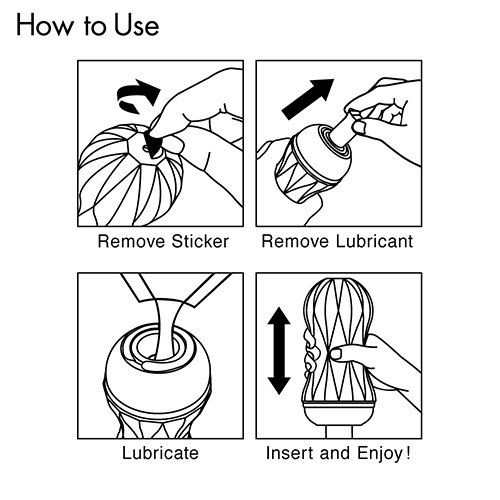 How to Use

Remove Sticker

Remove Lubricant

Lubricate

Insert and Enjoy!