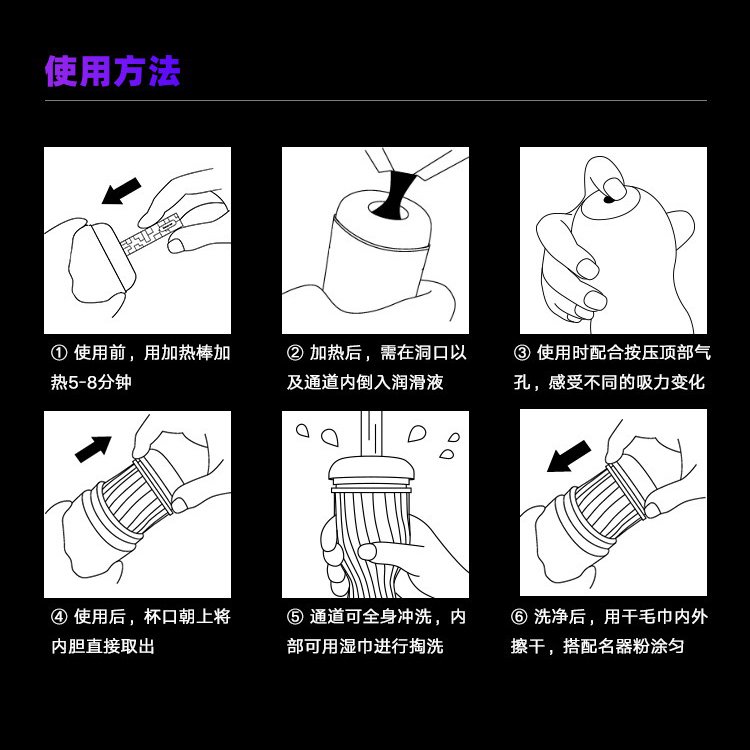 使用方法

① 使用前，用加热棒加热5-8分钟

② 加热后，需在洞口以及通道内倒入润滑液

③ 使用时配合按压顶部气孔，感受不同的吸力变化

④ 使用后，杯口朝上将内胆直接取出

⑤ 通道可全身冲洗，内部可用湿巾进行掏洗

⑥ 洗净后，用干毛巾内外擦干，搭配名器粉涂匀