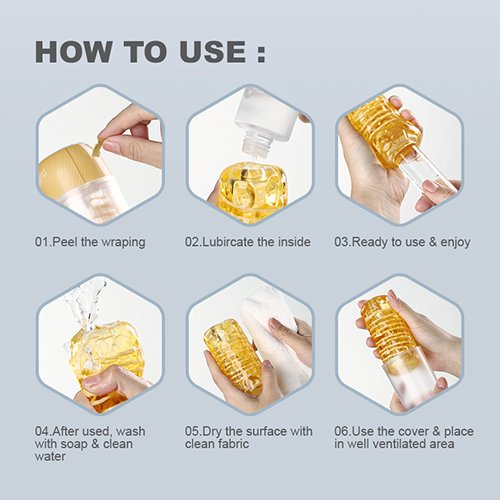 HOW TO USE :

01.Peel the wraping

02.Lubircate the inside

03.Ready to use & enjoy

04.After used, wash with soap & clean water

05.Dry the surface with clean fabric

06.Use the cover & place in well ventilated area