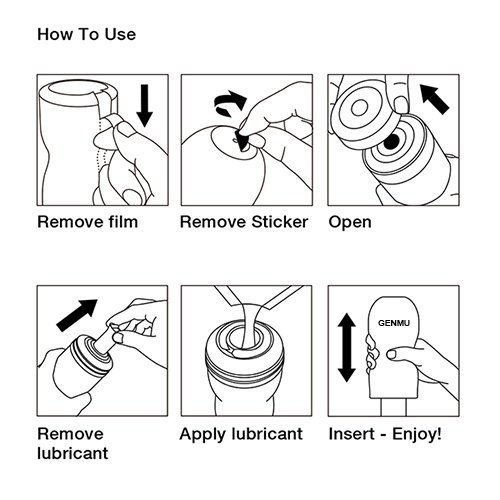 How To Use

Remove film

Remove Sticker

Open

Remove lubricant

Apply lubricant

GENMU

Insert - Enjoy!